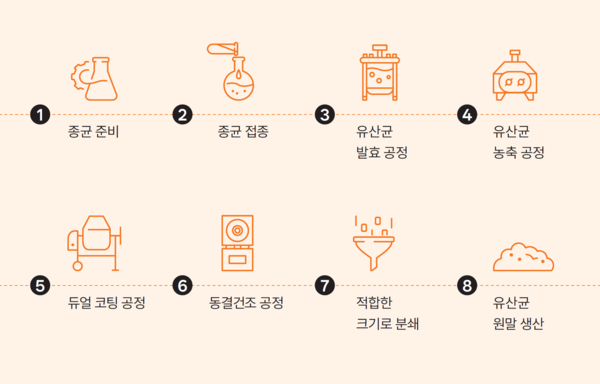 1
종균 준비

2
종균 접종

3
유산균
발효 공정

4
유산균
농축 공정

5
듀얼 코팅 공정

6
동결건조 공정

7
적합한
크기로 분쇄

8
유산균
원말 생산